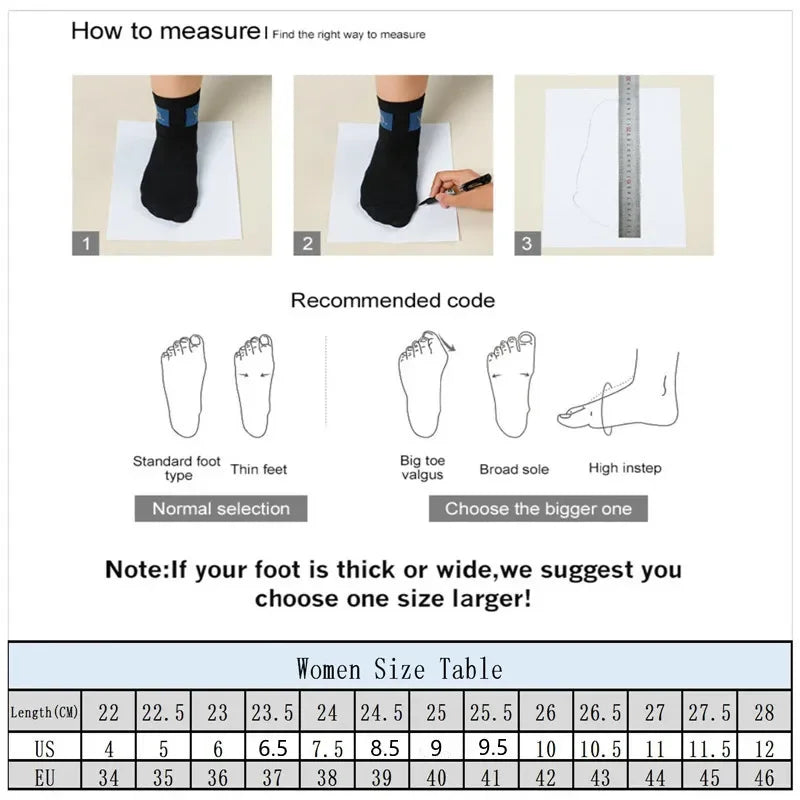 How to measure | Find the right way to measure

1

2

3

Recommended code

Standard foot type

Thin feet

Big toe valgus

Broad sole

High instep

Normal selection

Choose the bigger one

Note:If your foot is thick or wide,we suggest you choose one size larger!

Women Size Table

| Length(CM) | 22 | 22.5 | 23 | 23.5 | 24 | 24.5 | 25 | 25.5 | 26 | 26.5 | 27 | 27.5 | 28 |
|---|---|---|---|---|---|---|---|---|---|---|---|---|---|
| US | 4 | 5 | 6 | 6.5 | 7.5 | 8.5 | 9 | 9.5 | 10 | 10.5 | 11 | 11.5 | 12 |
| EU | 34 | 35 | 36 | 37 | 38 | 39 | 40 | 41 | 42 | 43 | 44 | 45 | 46 |