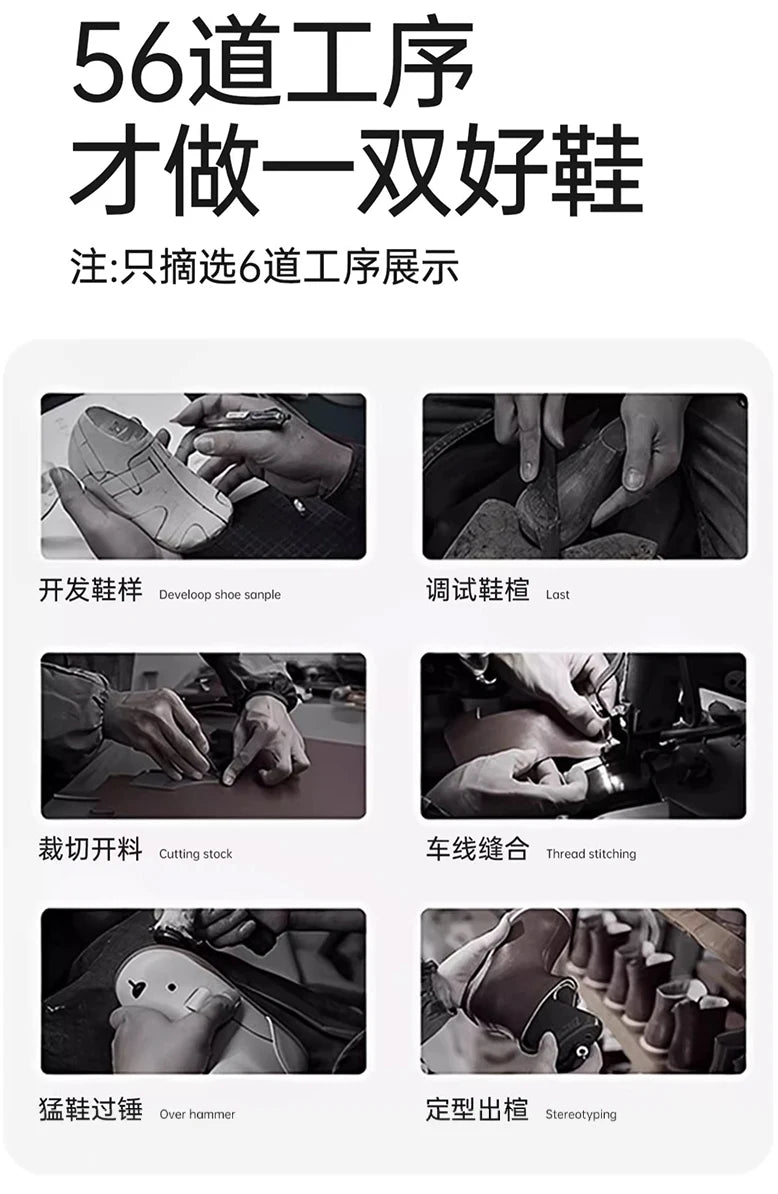 56道工序
才做一双好鞋

注:只摘选6道工序展示

开发鞋样 Develoop shoe sanple

调试鞋楦 Last

裁切开料 Cutting stock

车线缝合 Thread stitching

猛鞋过锤 Over hammer

定型出楦 Stereotyping