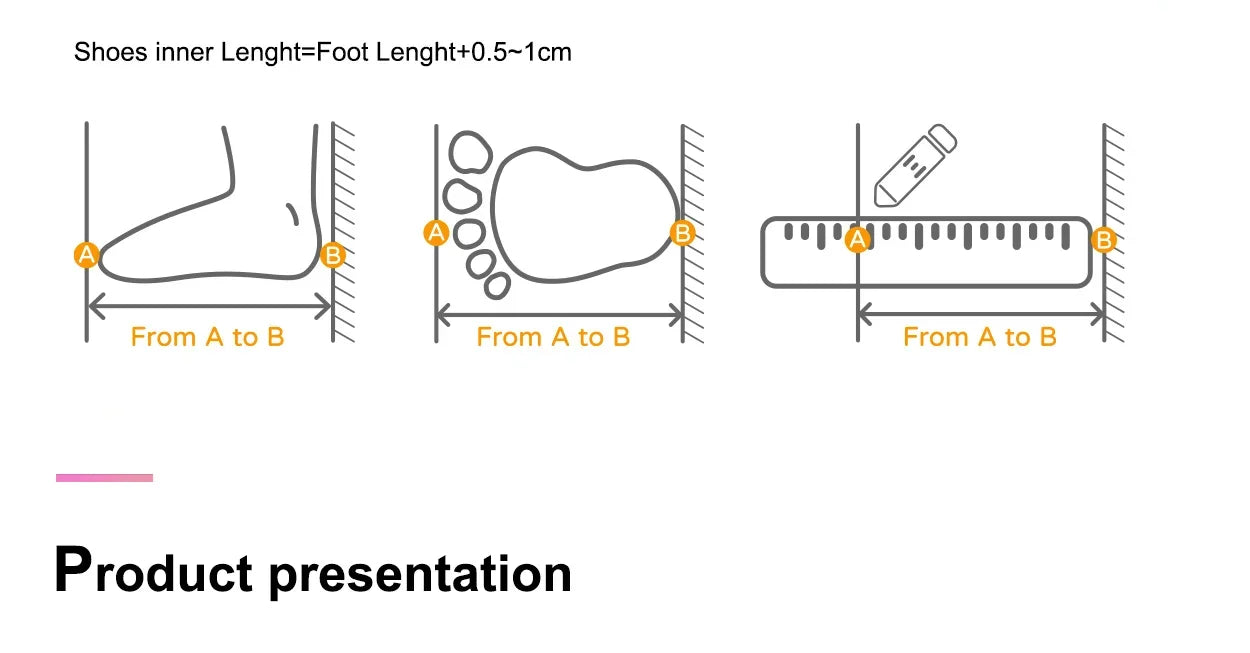 Shoes inner Lenght=Foot Lenght+0.5~1cm

A B
From A to B

A B
From A to B

A B
From A to B

Product presentation