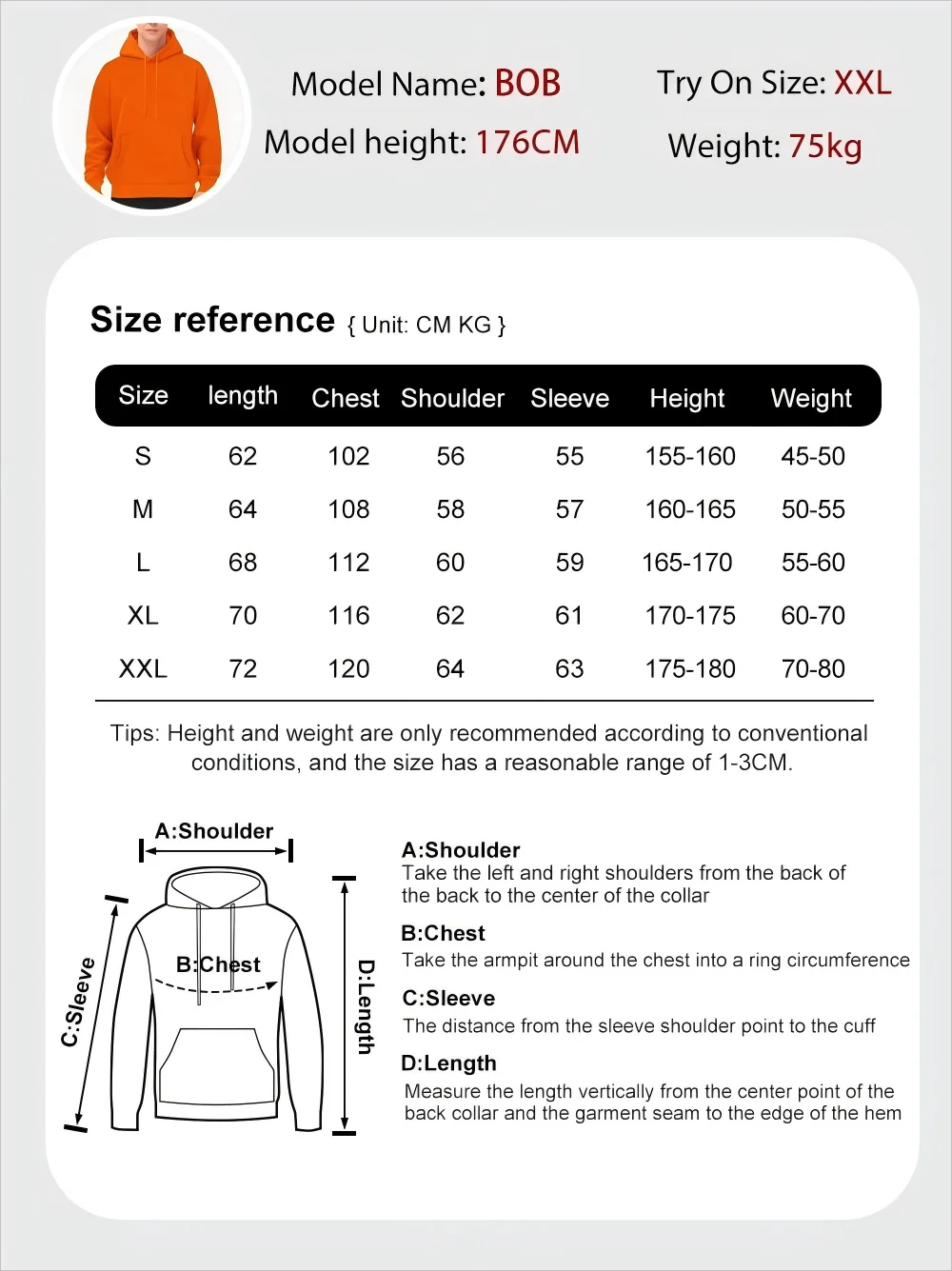 Model Name: BOB
Model height: 176CM
Try On Size: XXL
Weight: 75kg

Size reference { Unit: CM KG }

| Size | length | Chest | Shoulder | Sleeve | Height | Weight |
|---|---|---|---|---|---|---|
| S | 62 | 102 | 56 | 55 | 155-160 | 45-50 |
| M | 64 | 108 | 58 | 57 | 160-165 | 50-55 |
| L | 68 | 112 | 60 | 59 | 165-170 | 55-60 |
| XL | 70 | 116 | 62 | 61 | 170-175 | 60-70 |
| XXL | 72 | 120 | 64 | 63 | 175-180 | 70-80 |

Tips: Height and weight are only recommended according to conventional conditions, and the size has a reasonable range of 1-3CM.

A:Shoulder
B:Chest
C:Sleeve
D:Length

A:Shoulder
Take the left and right shoulders from the back of the back to the center of the collar

B:Chest
Take the armpit around the chest into a ring circumference

C:Sleeve
The distance from the sleeve shoulder point to the cuff

D:Length
Measure the length vertically from the center point of the back collar and the garment seam to the edge of the hem